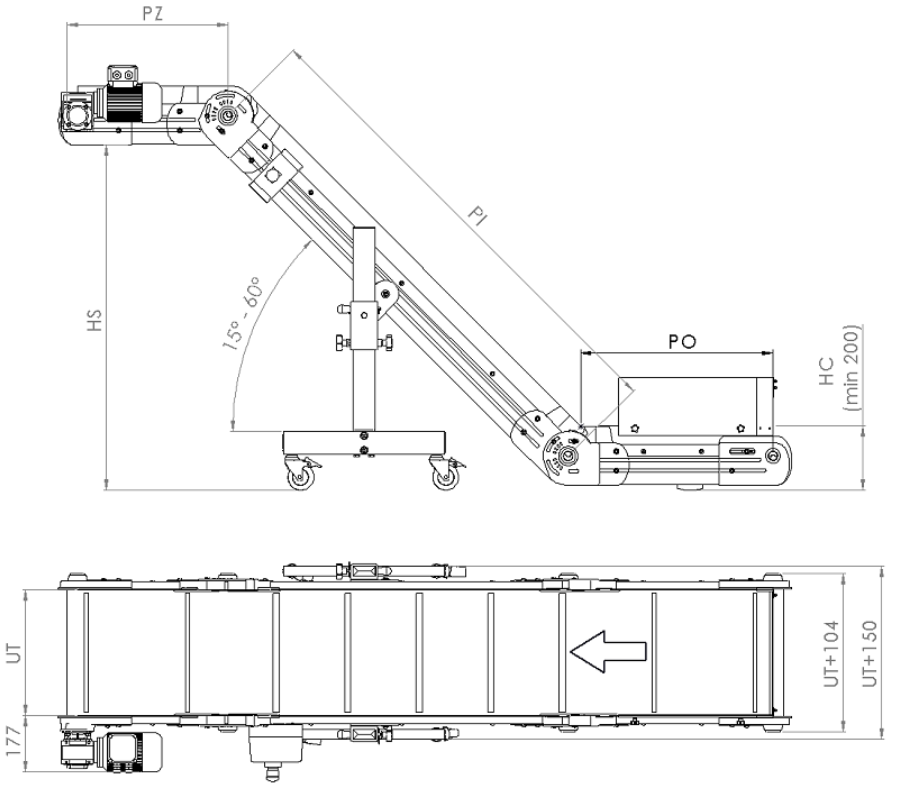 PZ

PI

HS

15° - 60°

PO

HC
(min 200)

UT

177

UT+104

UT+150